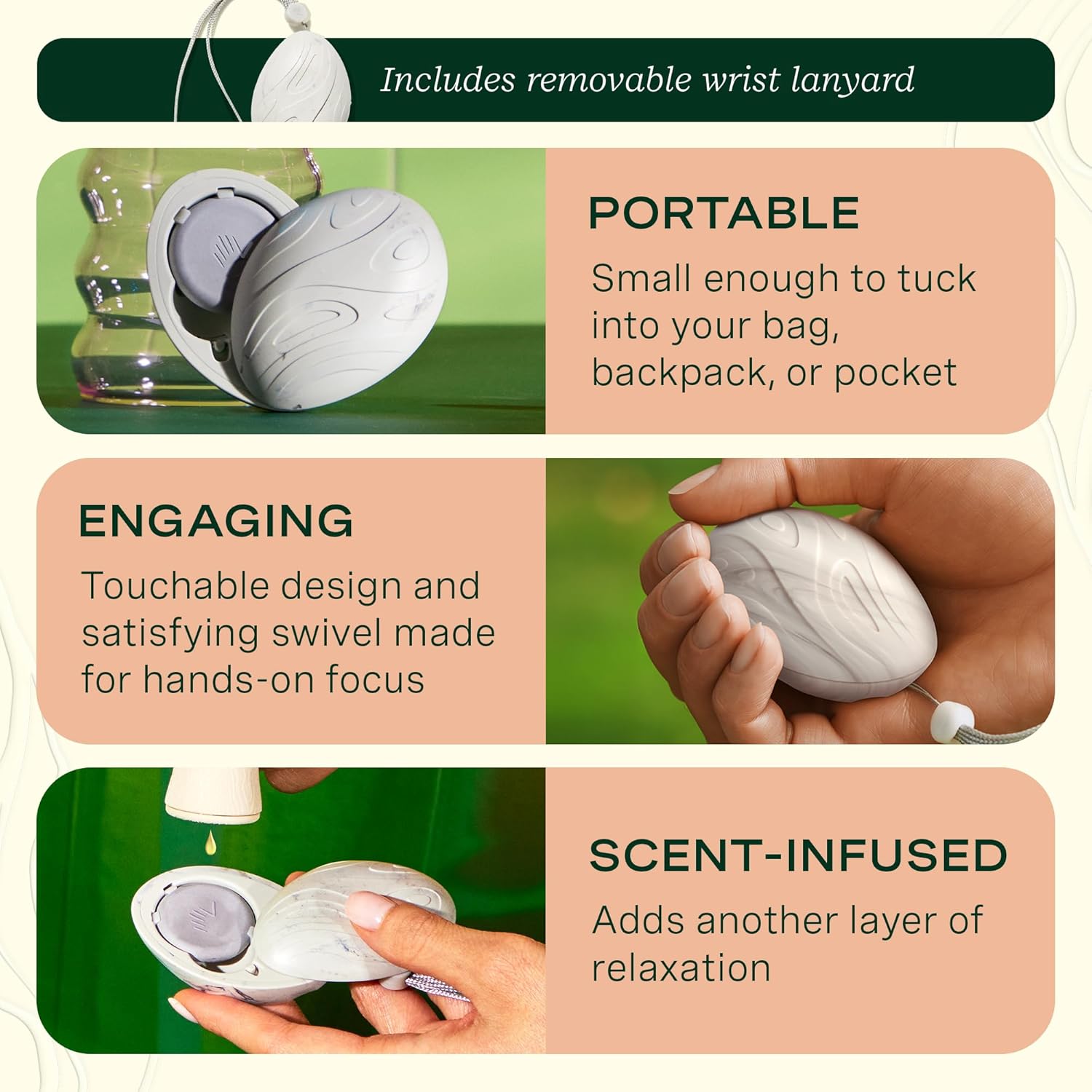 Includes removable wrist lanyard

PORTABLE

Small enough to tuck into your bag, backpack, or pocket

ENGAGING

Touchable design and satisfying swivel made for hands-on focus

SCENT-INFUSED

Adds another layer of relaxation