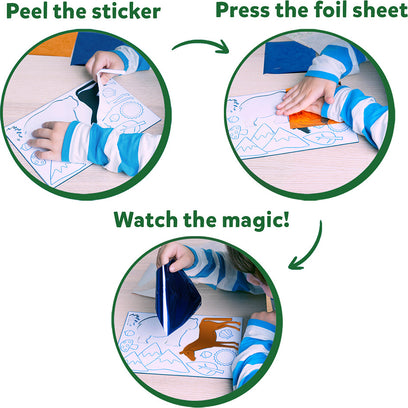 Peel the sticker

Press the foil sheet

Watch the magic!